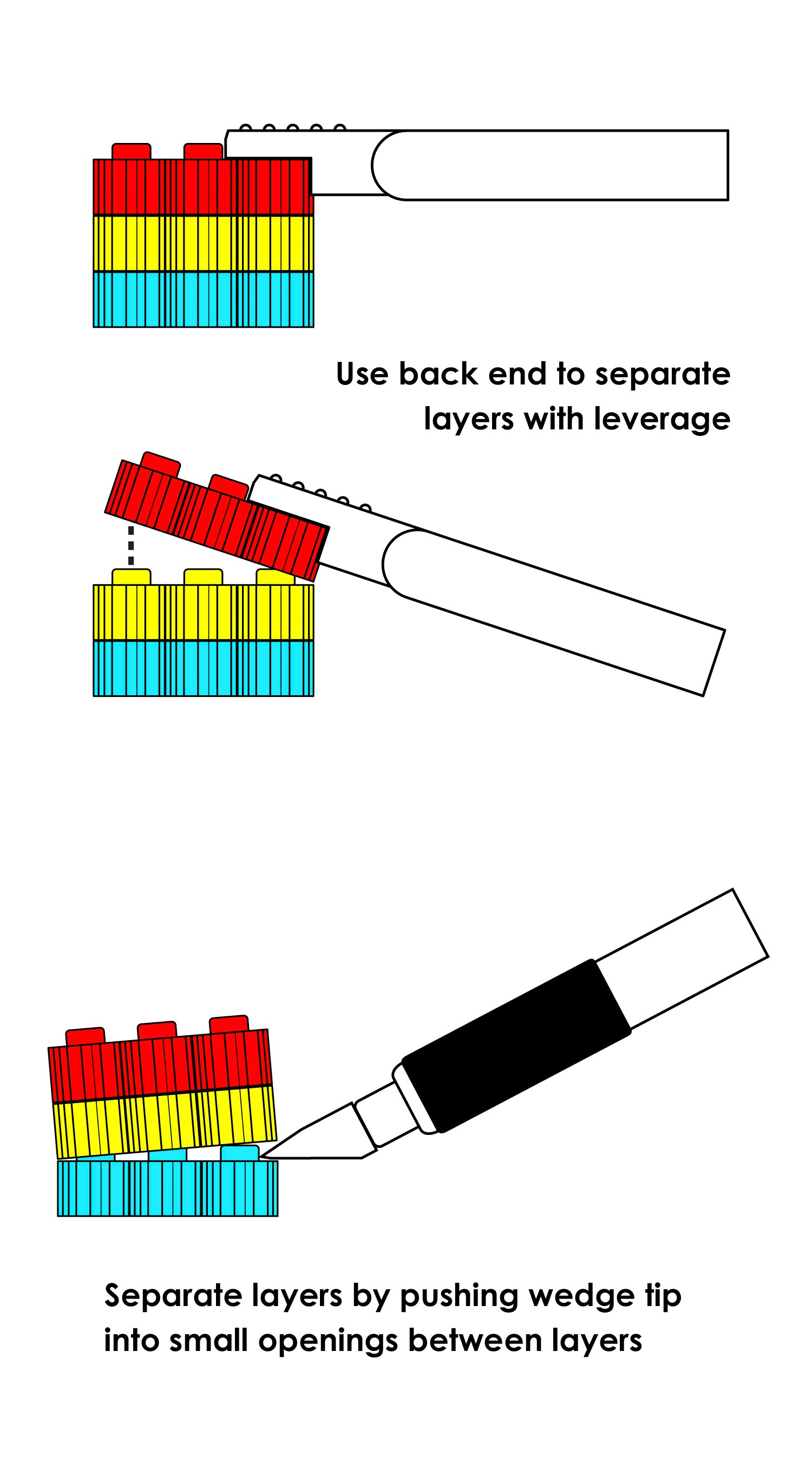 Use back end to separate layers with leverage

Separate layers by pushing wedge tip into small openings between layers